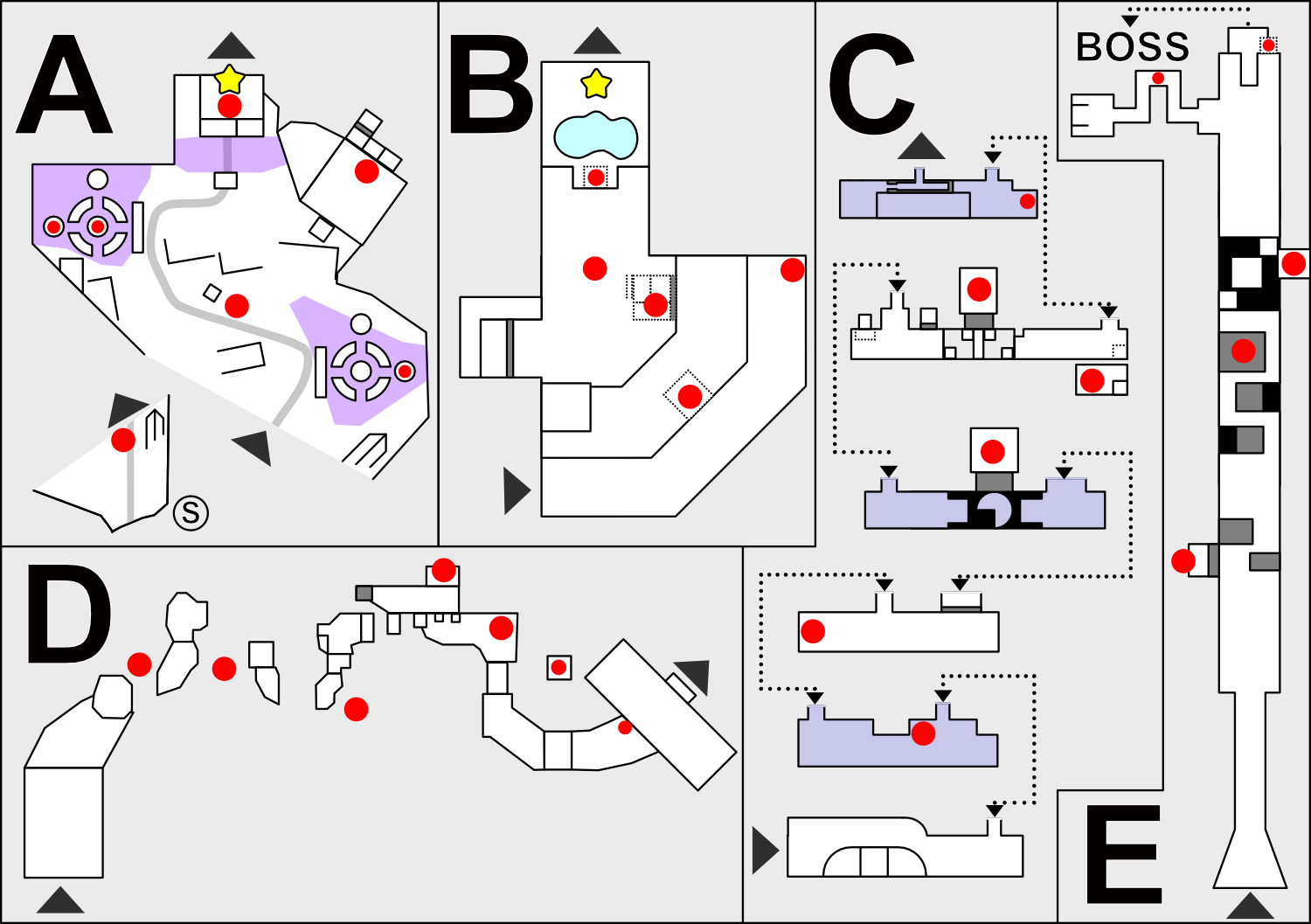 A

S

B

C

BOSS

D

E